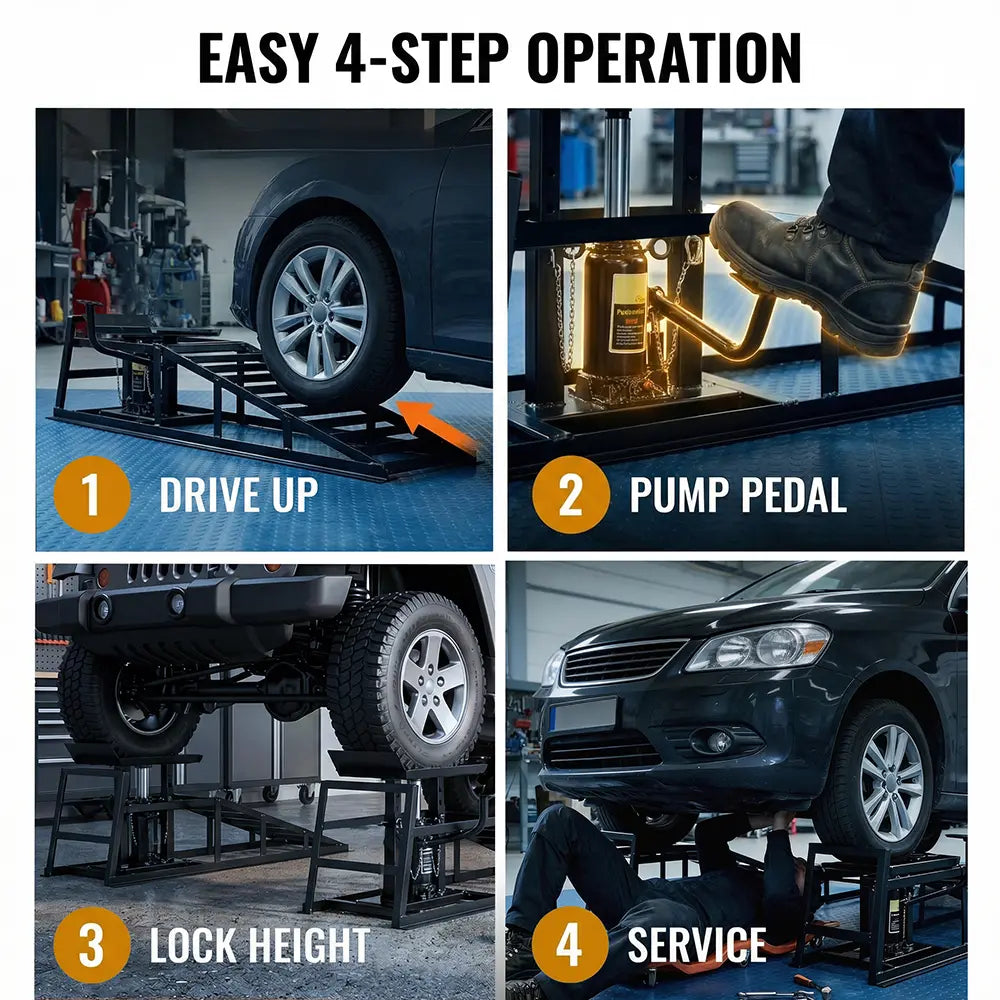 EASY 4-STEP OPERATION

1 DRIVE UP

2 PUMP PEDAL

3 LOCK HEIGHT

4 SERVICE